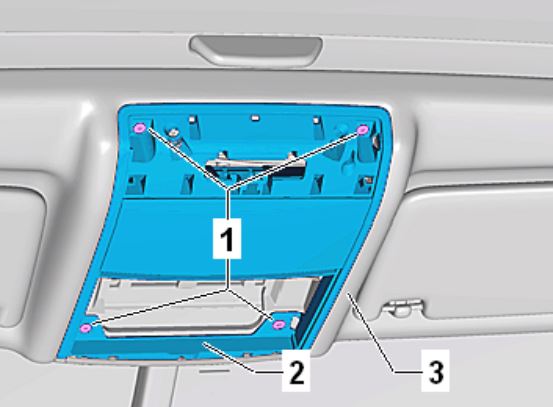 1
2
3