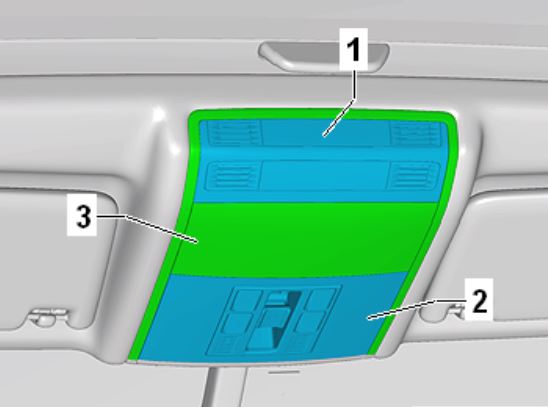 1
3
2