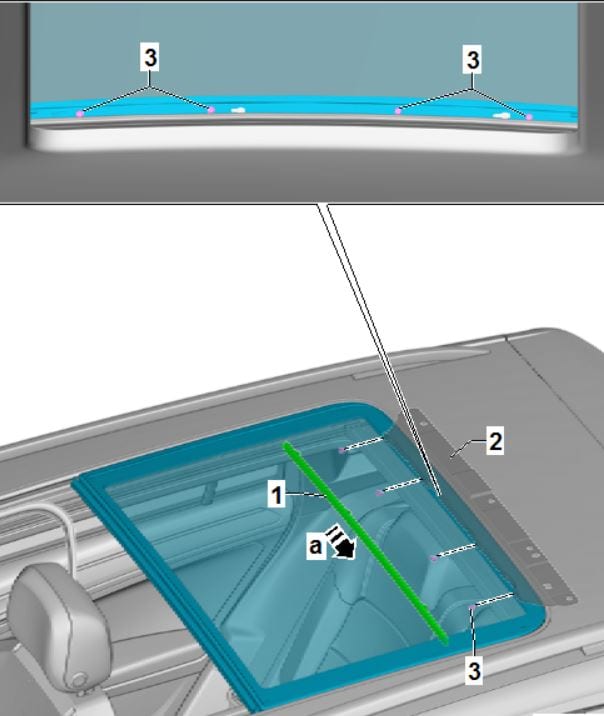 3
3
2
1
a
3