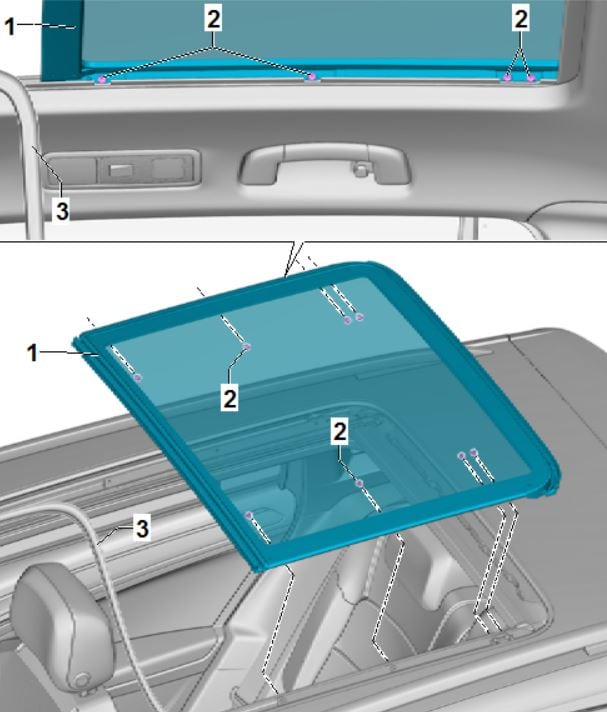 1
2
2
3
1
2
2
3